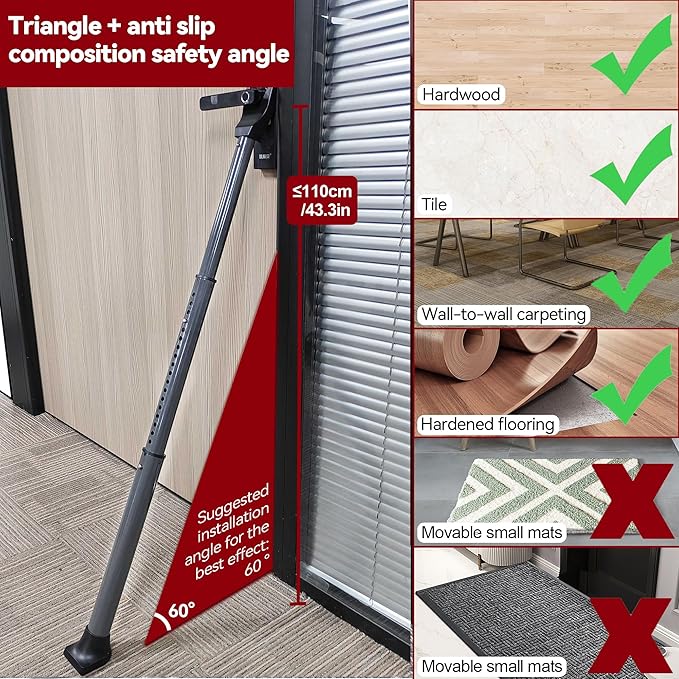 Triangle + anti slip composition safety angle

≤110cm /43.3in

Suggested installation angle for the best effect: 60 °

60°

Hardwood

Tile

Wall-to-wall carpeting

Hardened flooring

Movable small mats

Movable small mats