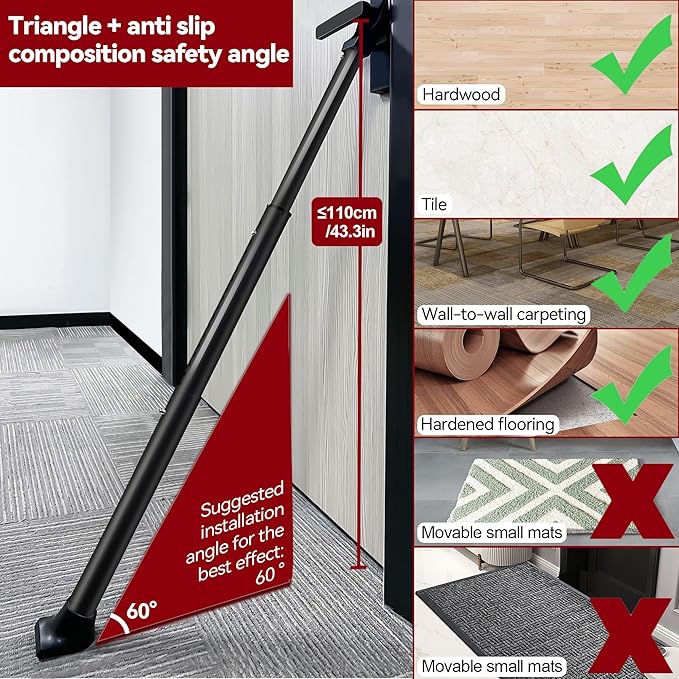 Triangle + anti slip composition safety angle

≤110cm /43.3in

Suggested installation angle for the best effect: 60 °

60°

Hardwood

Tile

Wall-to-wall carpeting

Hardened flooring

Movable small mats

Movable small mats