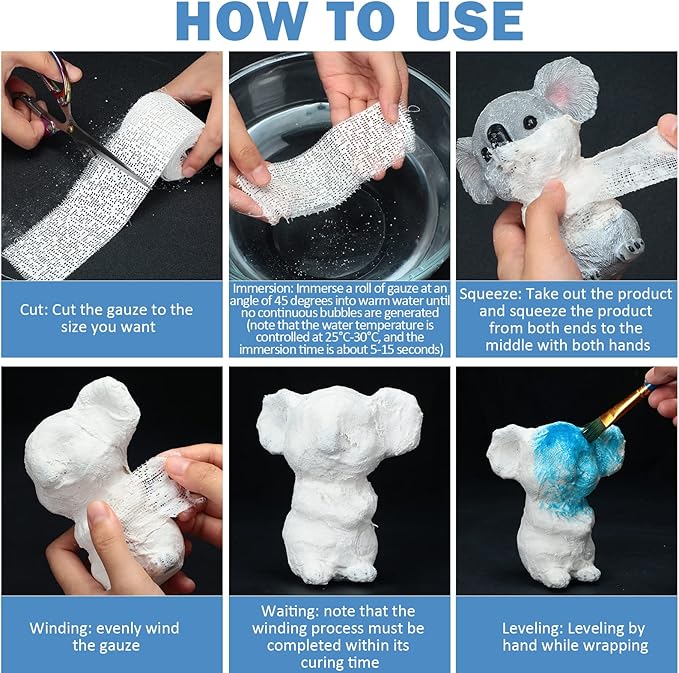 HOW TO USE

Cut: Cut the gauze to the size you want

Immersion: Immerse a roll of gauze at an angle of 45 degrees into warm water until no continuous bubbles are generated (note that the water temperature is controlled at 25°C-30°C, and the immersion time is about 5-15 seconds)

Squeeze: Take out the product and squeeze the product from both ends to the middle with both hands

Winding: evenly wind the gauze

Waiting: note that the winding process must be completed within its curing time

Leveling: Leveling by hand while wrapping