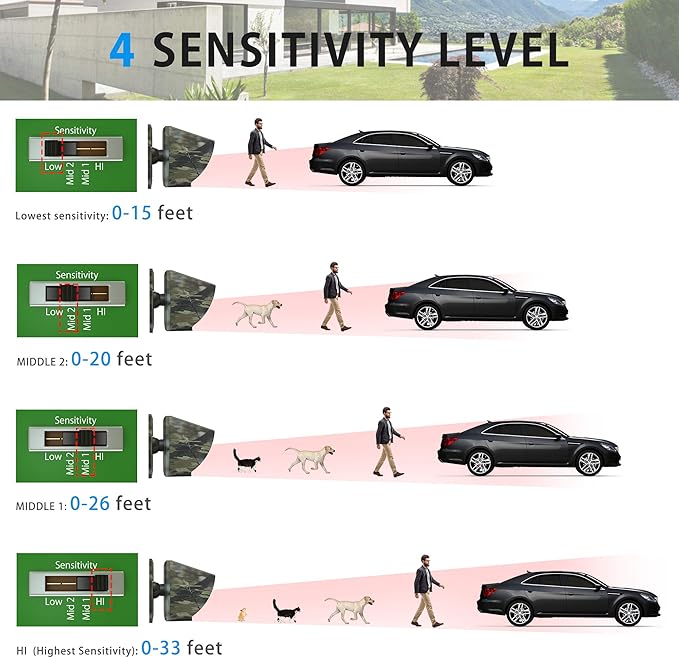 4 SENSITIVITY LEVEL

Sensitivity
Low Mid 2 Mid 1 HI

Lowest sensitivity: 0-15 feet

Sensitivity
Low Mid 2 Mid 1 HI

MIDDLE 2: 0-20 feet

Sensitivity
Low Mid 2 Mid 1 HI

MIDDLE 1: 0-26 feet

Sensitivity
Low Mid 2 Mid 1 HI

HI (Highest Sensitivity): 0-33 feet