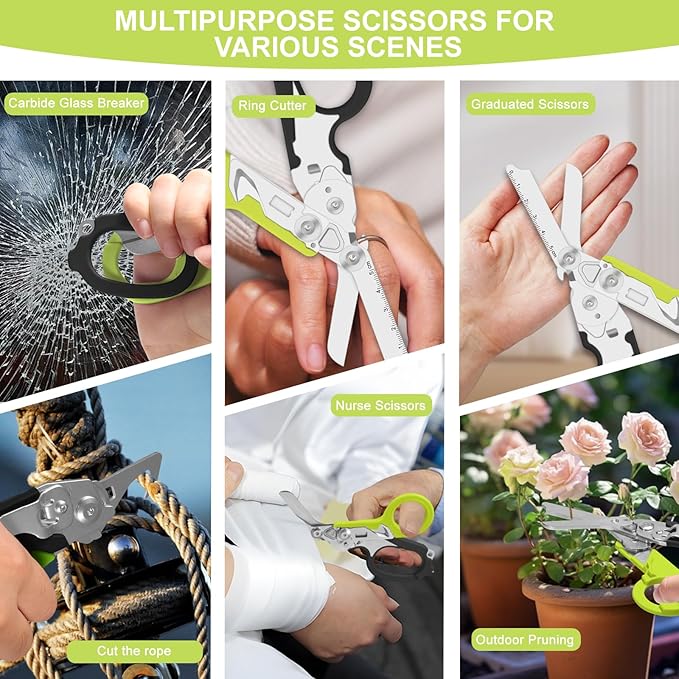 MULTIPURPOSE SCISSORS FOR VARIOUS SCENES

Carbide Glass Breaker

Ring Cutter

Graduated Scissors

Nurse Scissors

Cut the rope

Outdoor Pruning