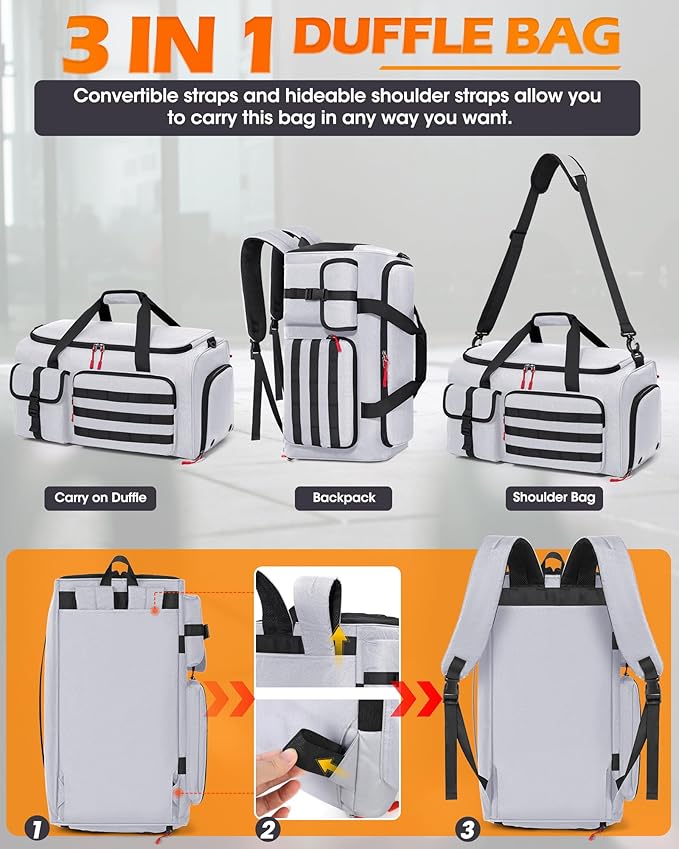 3 IN 1 DUFFLE BAG

Convertible straps and hideable shoulder straps allow you to carry this bag in any way you want.

Carry on Duffle

Backpack

Shoulder Bag

1

2

3