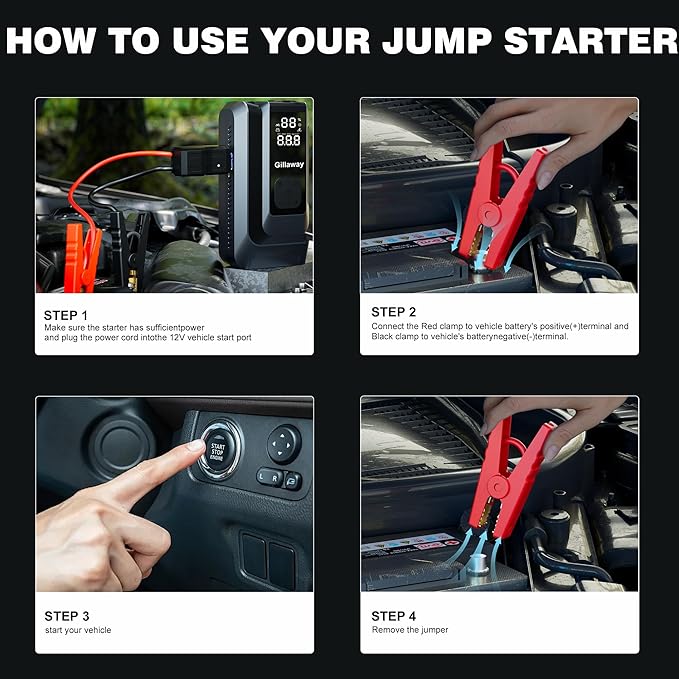 HOW TO USE YOUR JUMP STARTER

88
8.8.8
Gillaway

STEP 1
Make sure the starter has sufficientpower and plug the power cord intothe 12V vehicle start port

STEP 2
Connect the Red clamp to vehicle battery's positive(+)terminal and Black clamp to vehicle's batterynegative(-)terminal.

START STOP ENGINE
L R

STEP 3
start your vehicle

STEP 4
Remove the jumper