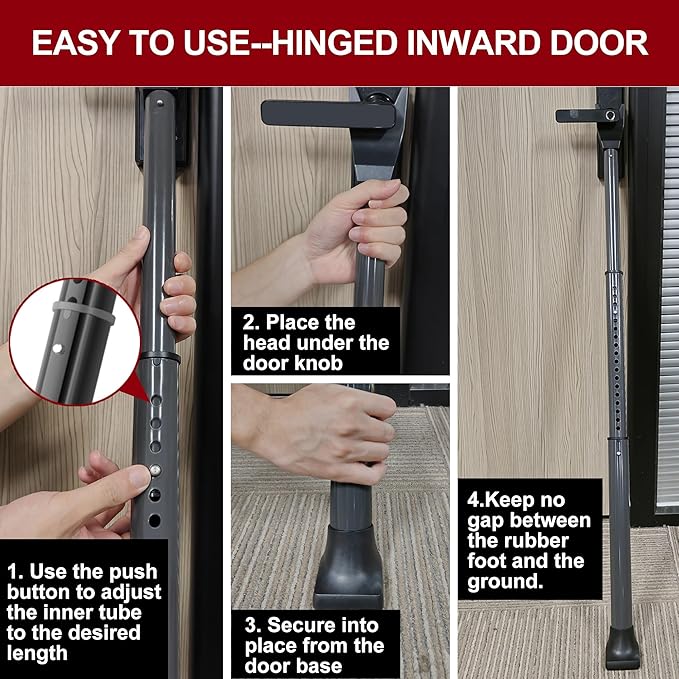 EASY TO USE--HINGED INWARD DOOR

1. Use the push button to adjust the inner tube to the desired length

2. Place the head under the door knob

3. Secure into place from the door base

4.Keep no gap between the rubber foot and the ground.