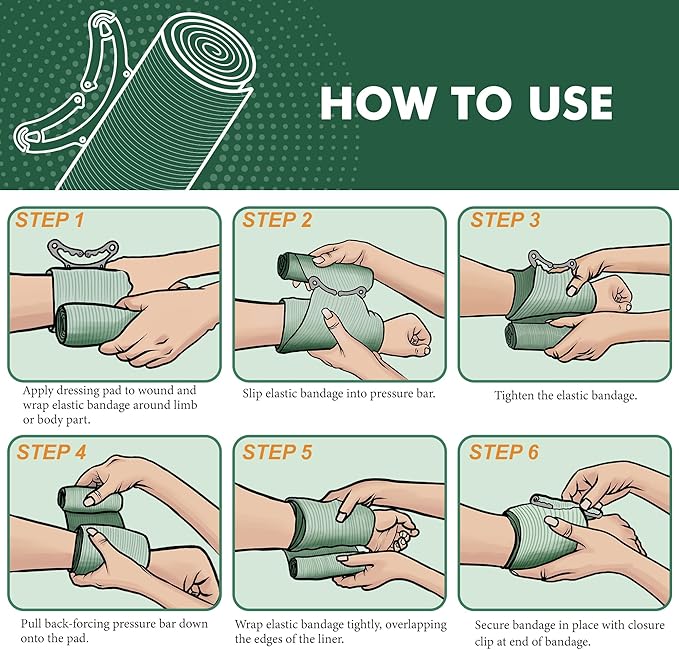 HOW TO USE

STEP 1

Apply dressing pad to wound and wrap elastic bandage around limb or body part.

STEP 2

Slip elastic bandage into pressure bar.

STEP 3

Tighten the elastic bandage.

STEP 4

Pull back-forcing pressure bar down onto the pad.

STEP 5

Wrap elastic bandage tightly, overlapping the edges of the liner.

STEP 6

Secure bandage in place with closure clip at end of bandage.