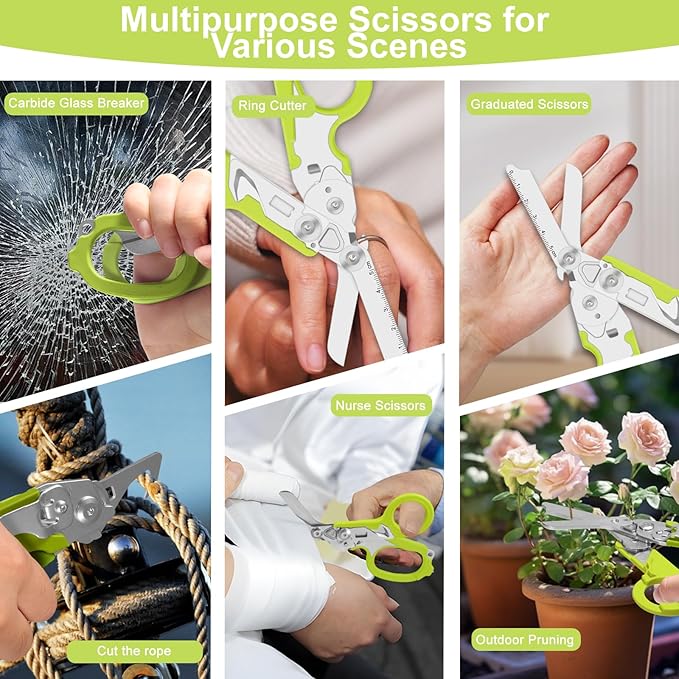 Multipurpose Scissors for Various Scenes

Carbide Glass Breaker

Ring Cutter

Graduated Scissors

Nurse Scissors

Cut the rope

Outdoor Pruning