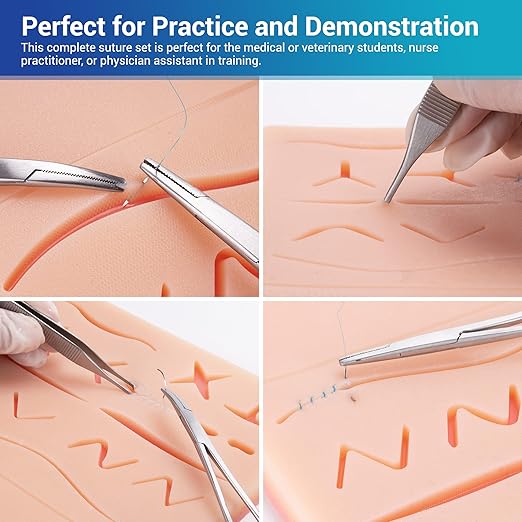 Perfect for Practice and Demonstration
This complete suture set is perfect for the medical or veterinary students, nurse practitioner, or physician assistant in training.