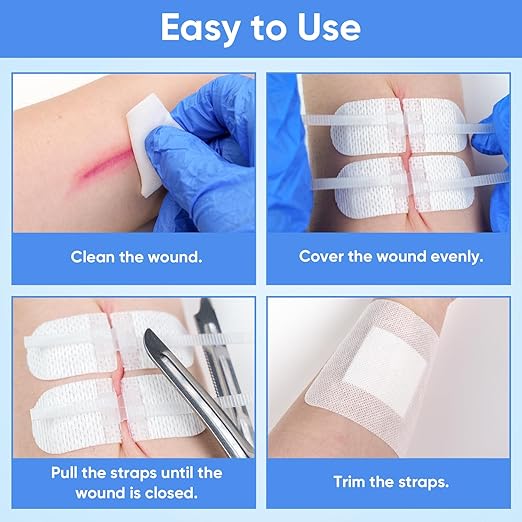 Easy to Use

Clean the wound.

Cover the wound evenly.

Pull the straps until the wound is closed.

Trim the straps.