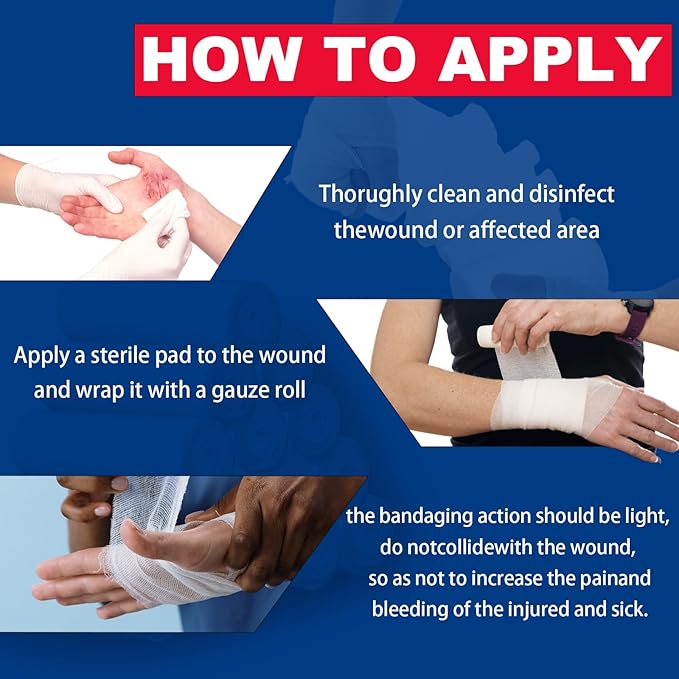 HOW TO APPLY

Thorughly clean and disinfect thewound or affected area

Apply a sterile pad to the wound and wrap it with a gauze roll

the bandaging action should be light, do notcollidewith the wound, so as not to increase the painand bleeding of the injured and sick.