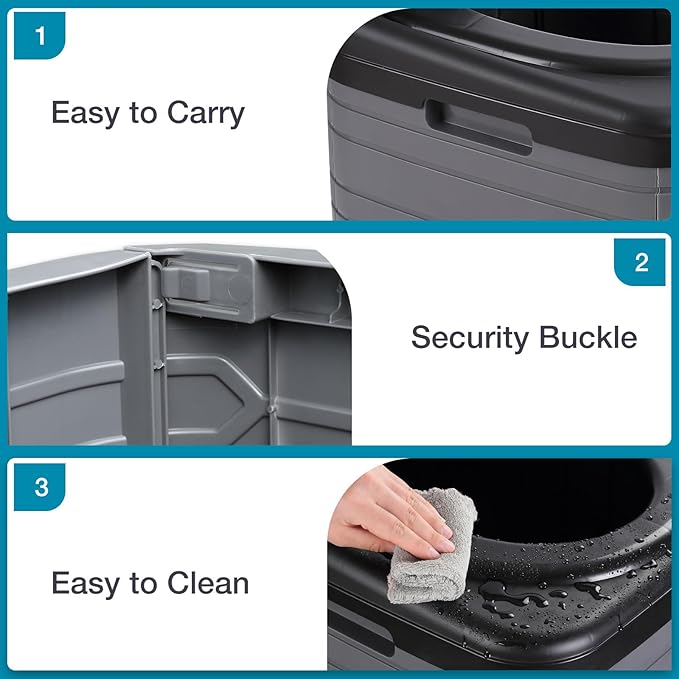 1

Easy to Carry

2

Security Buckle

3

Easy to Clean