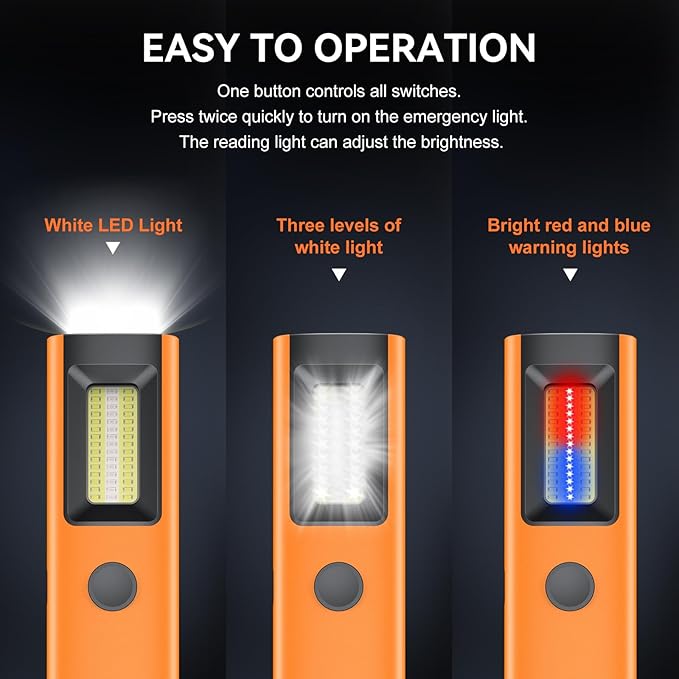 EASY TO OPERATION

One button controls all switches.
Press twice quickly to turn on the emergency light.
The reading light can adjust the brightness.

White LED Light

Three levels of white light

Bright red and blue warning lights