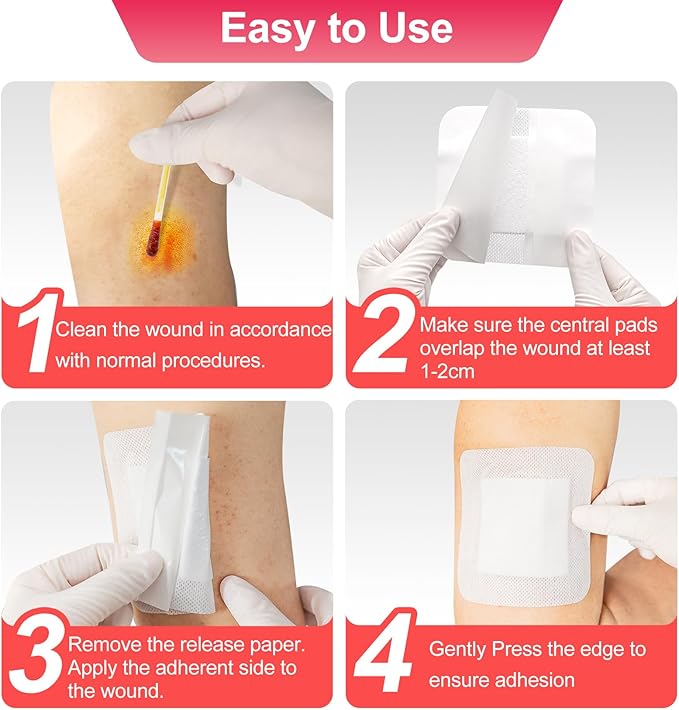 Easy to Use

1 Clean the wound in accordance with normal procedures.

2 Make sure the central pads overlap the wound at least 1-2cm

3 Remove the release paper. Apply the adherent side to the wound.

4 Gently Press the edge to ensure adhesion