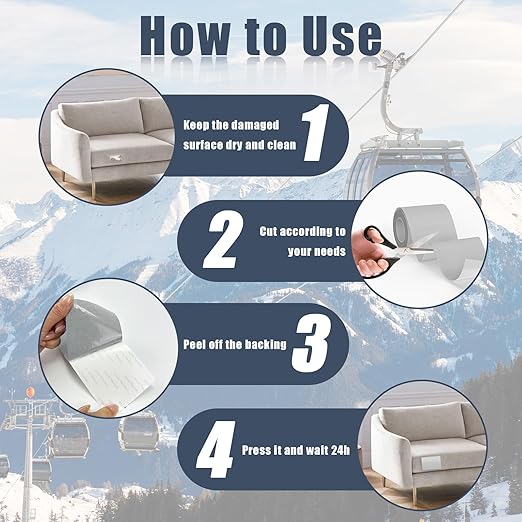 How to Use

Keep the damaged surface dry and clean 1

2 Cut according to your needs

Peel off the backing 3

4 Press it and wait 24h