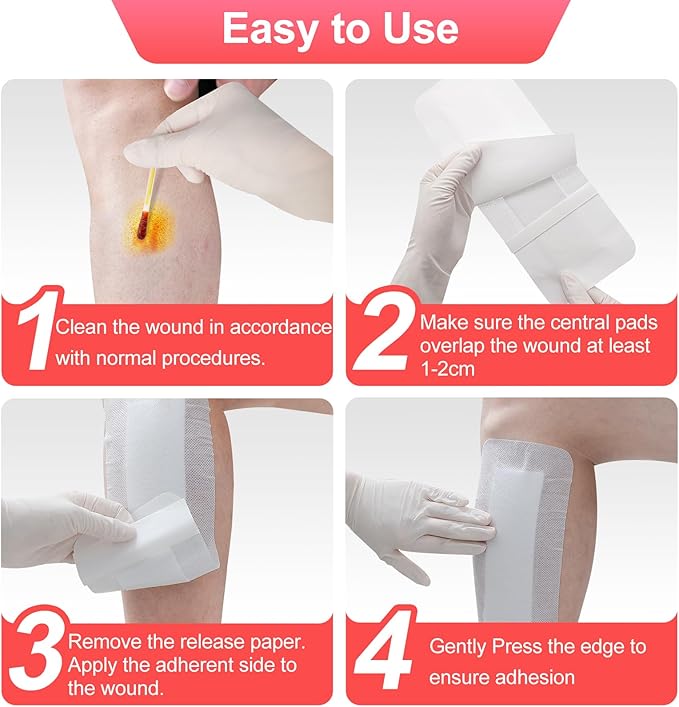 Easy to Use

1 Clean the wound in accordance with normal procedures.

2 Make sure the central pads overlap the wound at least 1-2cm

3 Remove the release paper. Apply the adherent side to the wound.

4 Gently Press the edge to ensure adhesion