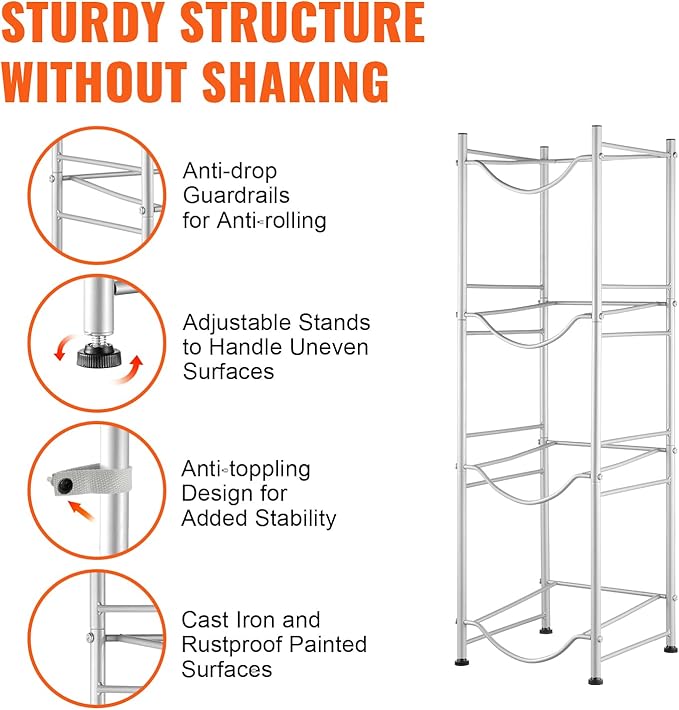 STURDY STRUCTURE WITHOUT SHAKING

Anti-drop Guardrails for Anti-rolling

Adjustable Stands to Handle Uneven Surfaces

Anti-toppling Design for Added Stability

Cast Iron and Rustproof Painted Surfaces