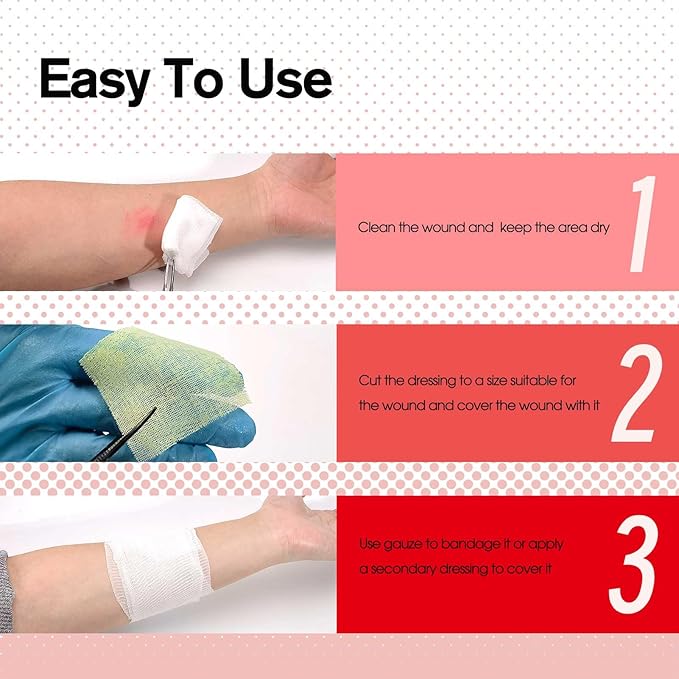 Easy To Use

Clean the wound and keep the area dry

1

Cut the dressing to a size suitable for the wound and cover the wound with it

2

Use gauze to bandage it or apply a secondary dressing to cover it

3