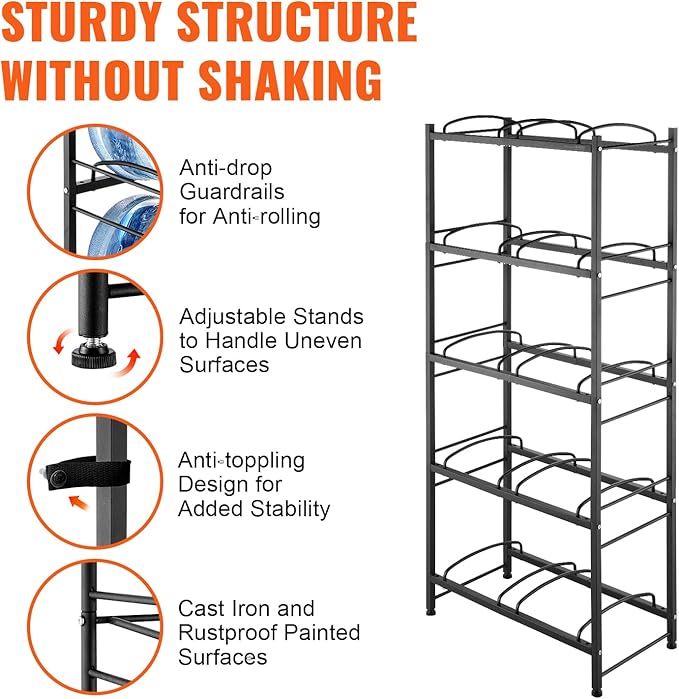 STURDY STRUCTURE WITHOUT SHAKING

Anti-drop Guardrails for Anti-rolling

Adjustable Stands to Handle Uneven Surfaces

Anti-toppling Design for Added Stability

Cast Iron and Rustproof Painted Surfaces