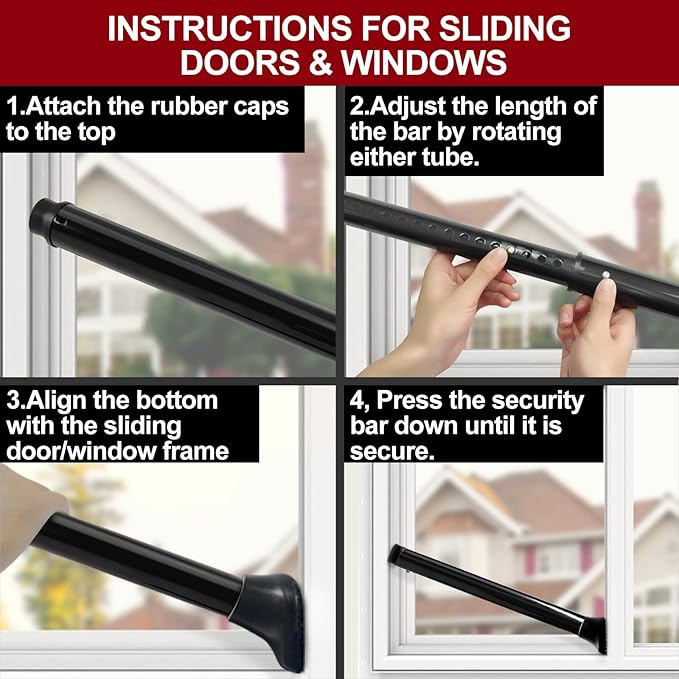 INSTRUCTIONS FOR SLIDING DOORS & WINDOWS

1.Attach the rubber caps to the top

2.Adjust the length of the bar by rotating either tube.

3.Align the bottom with the sliding door/window frame

4, Press the security bar down until it is secure.