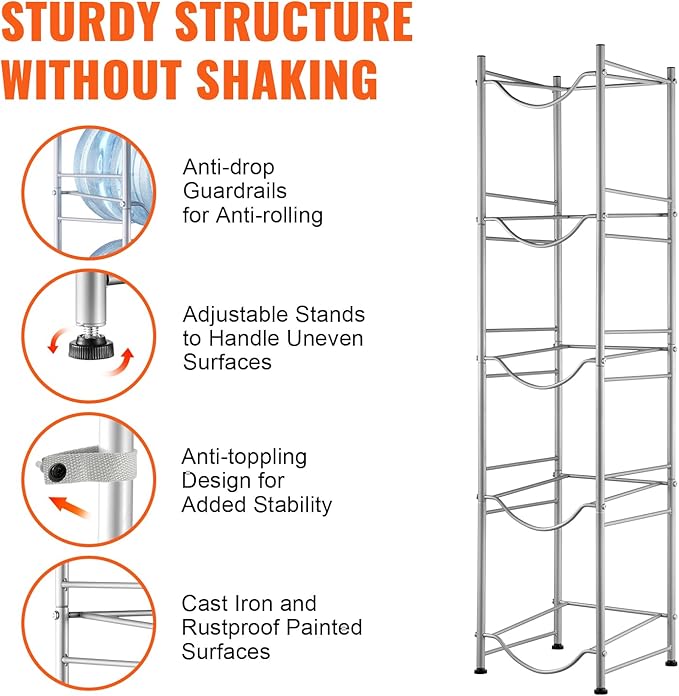 STURDY STRUCTURE WITHOUT SHAKING

Anti-drop Guardrails for Anti-rolling

Adjustable Stands to Handle Uneven Surfaces

Anti-toppling Design for Added Stability

Cast Iron and Rustproof Painted Surfaces