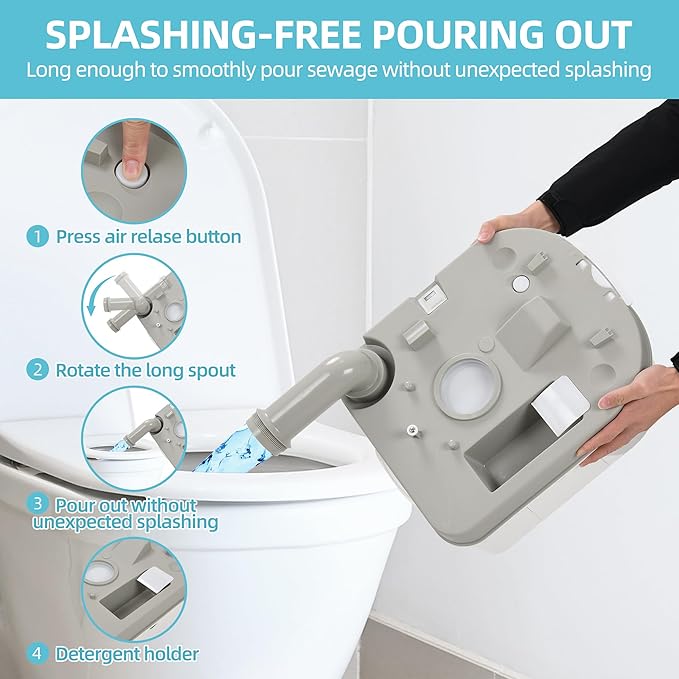 SPLASHING-FREE POURING OUT
Long enough to smoothly pour sewage without unexpected splashing

1 Press air relase button

2 Rotate the long spout

3 Pour out without unexpected splashing

4 Detergent holder