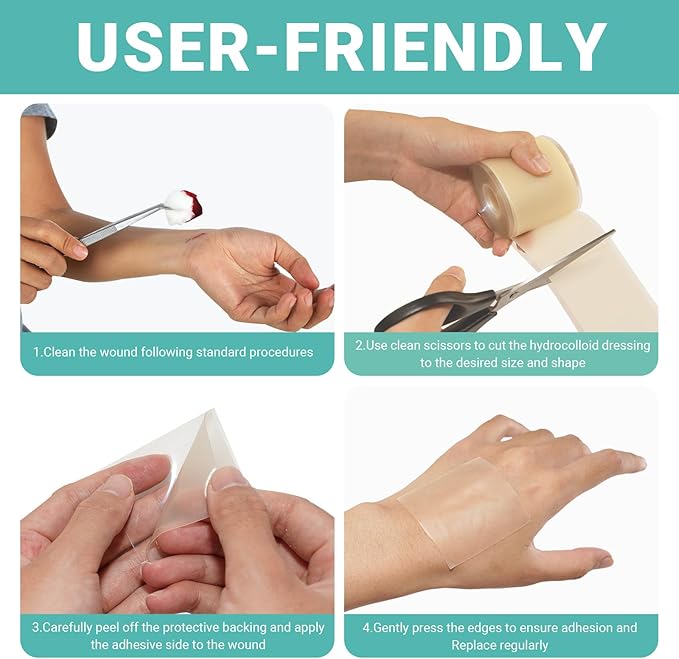 USER-FRIENDLY

1.Clean the wound following standard procedures

2.Use clean scissors to cut the hydrocolloid dressing to the desired size and shape

3.Carefully peel off the protective backing and apply the adhesive side to the wound

4.Gently press the edges to ensure adhesion and Replace regularly