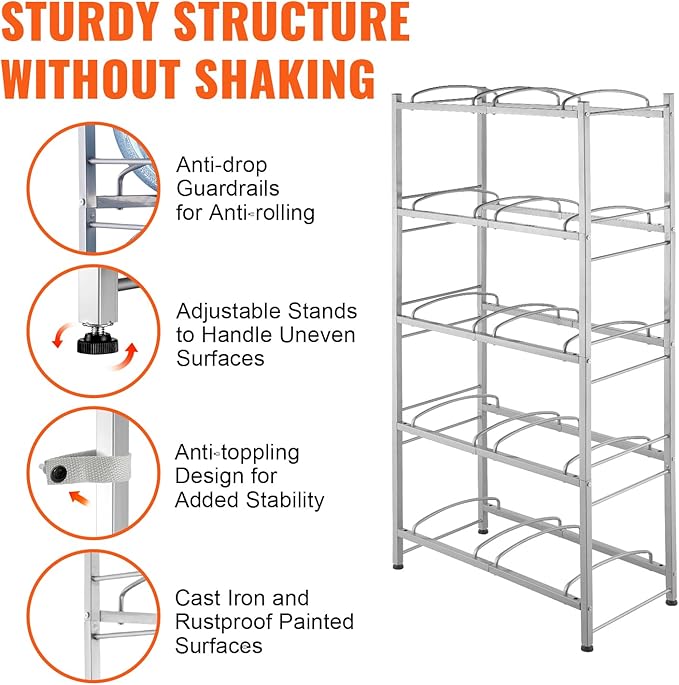 STURDY STRUCTURE WITHOUT SHAKING

Anti-drop Guardrails for Anti-rolling

Adjustable Stands to Handle Uneven Surfaces

Anti-toppling Design for Added Stability

Cast Iron and Rustproof Painted Surfaces