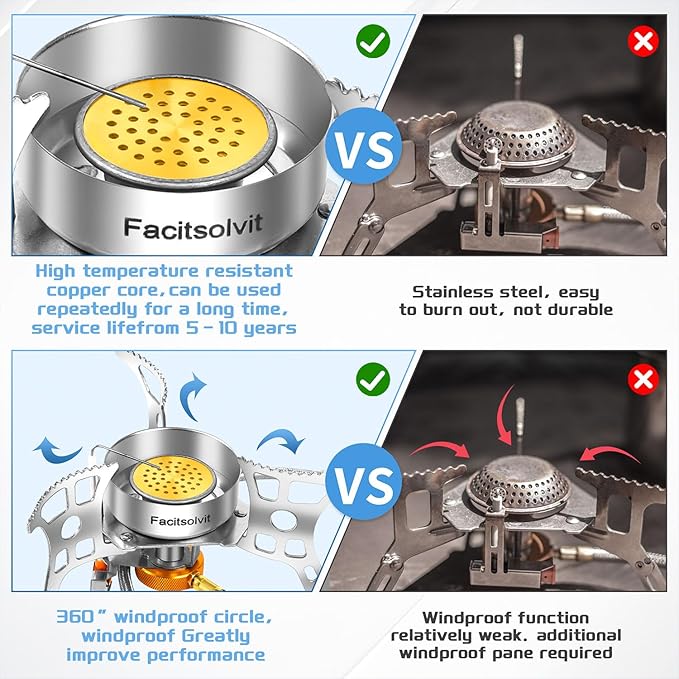 Facitsolvit

VS

High temperature resistant copper core,can be used repeatedly for a long time, service lifefrom 5 - 10 years

Stainless steel, easy to burn out, not durable

Facitsolvit

VS

360" windproof circle, windproof Greatly improve performance

Windproof function relatively weak. additional windproof pane required