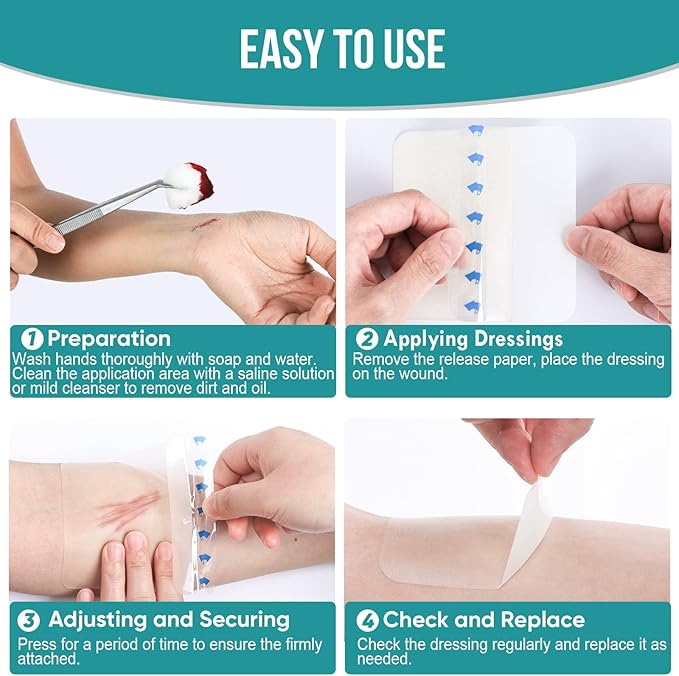 EASY TO USE

1 Preparation
Wash hands thoroughly with soap and water. Clean the application area with a saline solution or mild cleanser to remove dirt and oil.

2 Applying Dressings
Remove the release paper, place the dressing on the wound.

3 Adjusting and Securing
Press for a period of time to ensure the firmly attached.

4 Check and Replace
Check the dressing regularly and replace it as needed.