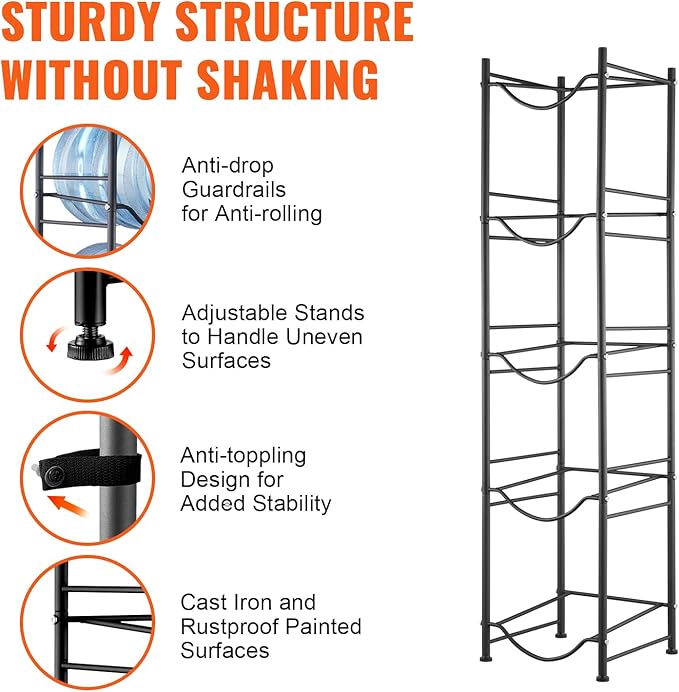 STURDY STRUCTURE WITHOUT SHAKING

Anti-drop Guardrails for Anti-rolling

Adjustable Stands to Handle Uneven Surfaces

Anti-toppling Design for Added Stability

Cast Iron and Rustproof Painted Surfaces