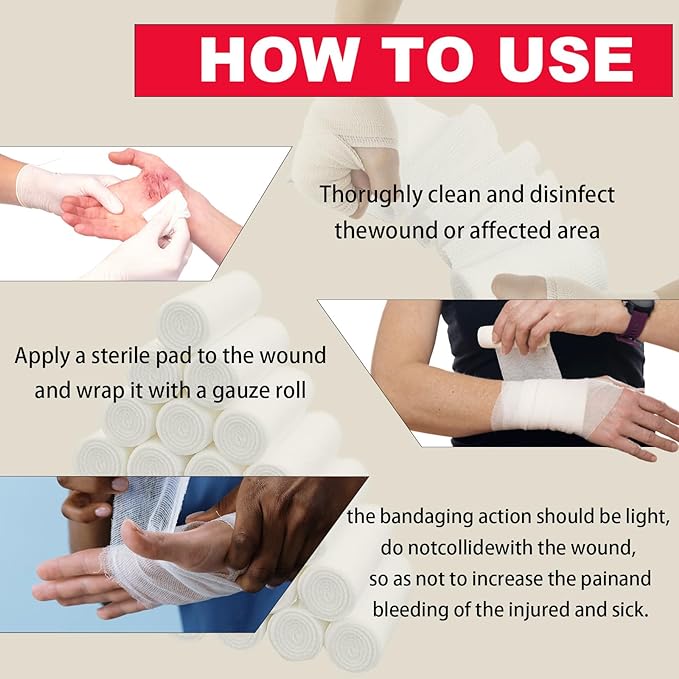 HOW TO USE

Thorughly clean and disinfect thewound or affected area

Apply a sterile pad to the wound and wrap it with a gauze roll

the bandaging action should be light, do notcollidewith the wound, so as not to increase the painand bleeding of the injured and sick.