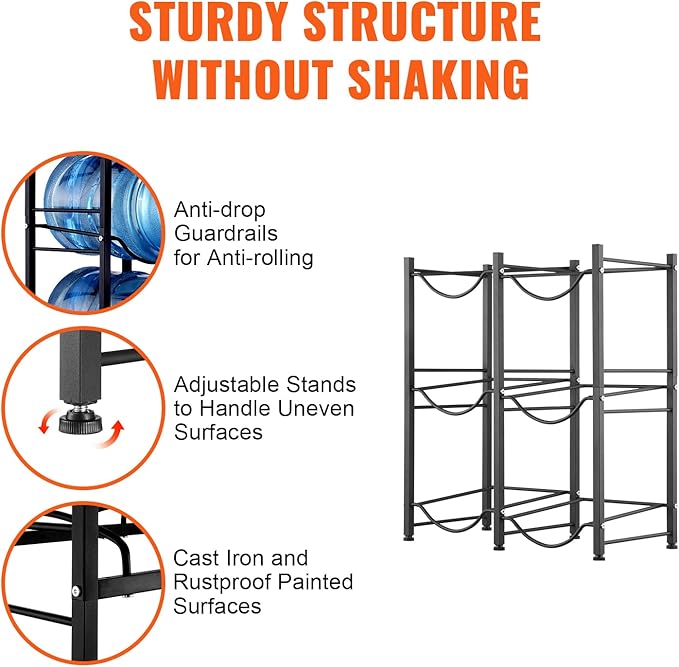 STURDY STRUCTURE WITHOUT SHAKING

Anti-drop Guardrails for Anti-rolling

Adjustable Stands to Handle Uneven Surfaces

Cast Iron and Rustproof Painted Surfaces