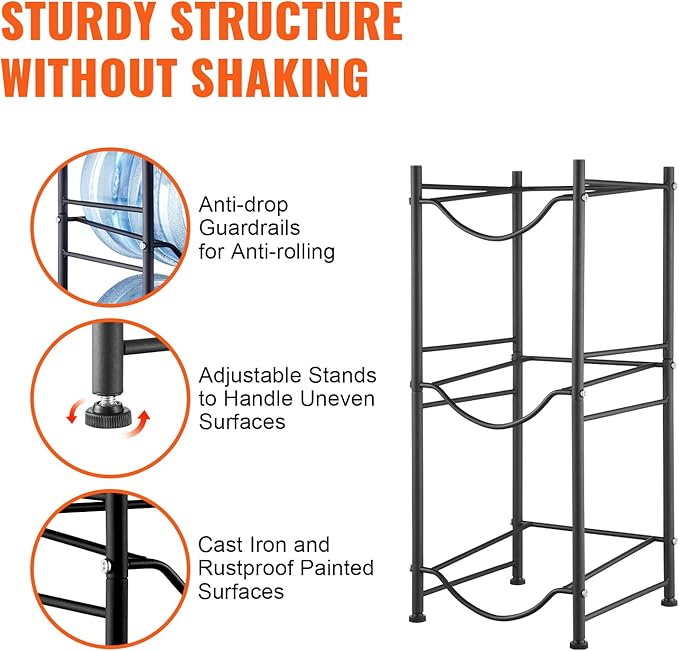 STURDY STRUCTURE WITHOUT SHAKING

Anti-drop Guardrails for Anti-rolling

Adjustable Stands to Handle Uneven Surfaces

Cast Iron and Rustproof Painted Surfaces