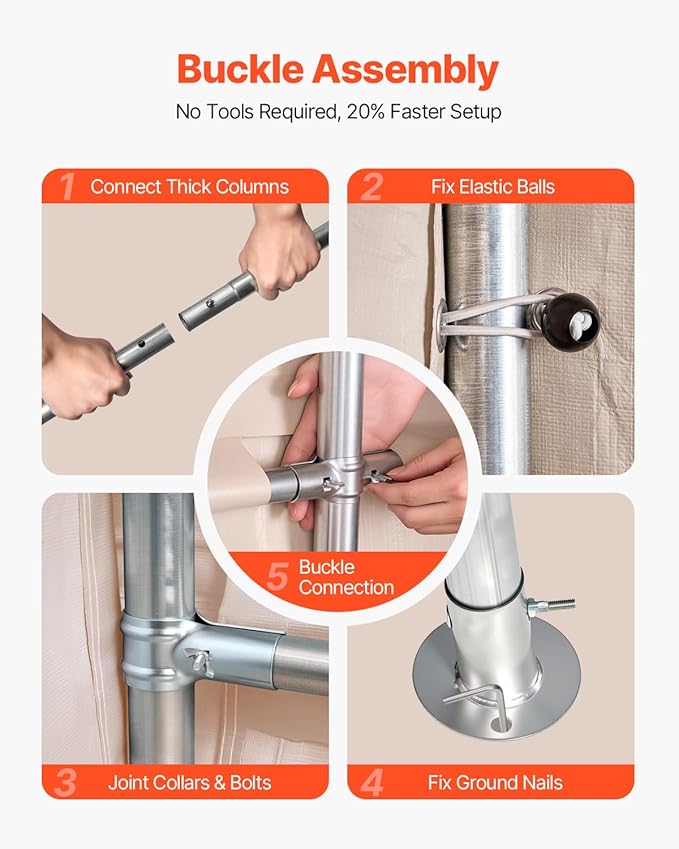 Buckle Assembly

No Tools Required, 20% Faster Setup

1 Connect Thick Columns

2 Fix Elastic Balls

5 Buckle Connection

3 Joint Collars & Bolts

4 Fix Ground Nails