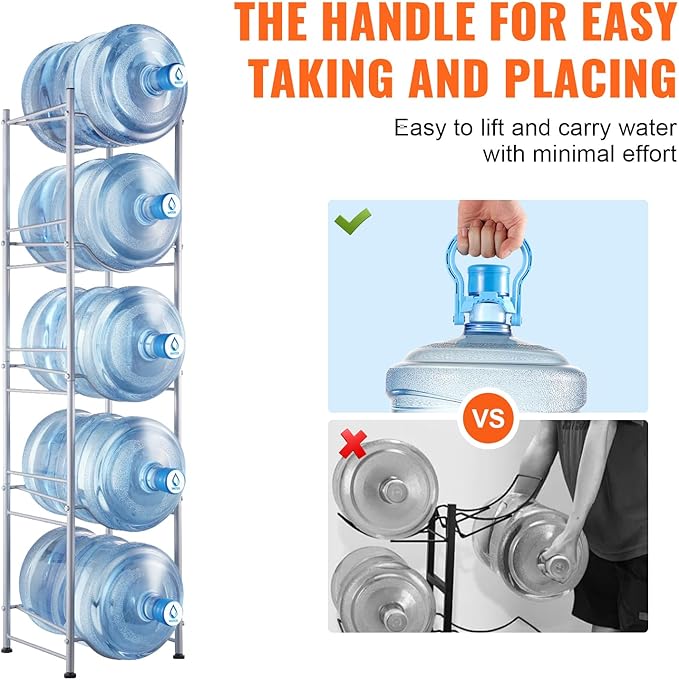 THE HANDLE FOR EASY TAKING AND PLACING

Easy to lift and carry water with minimal effort

VS