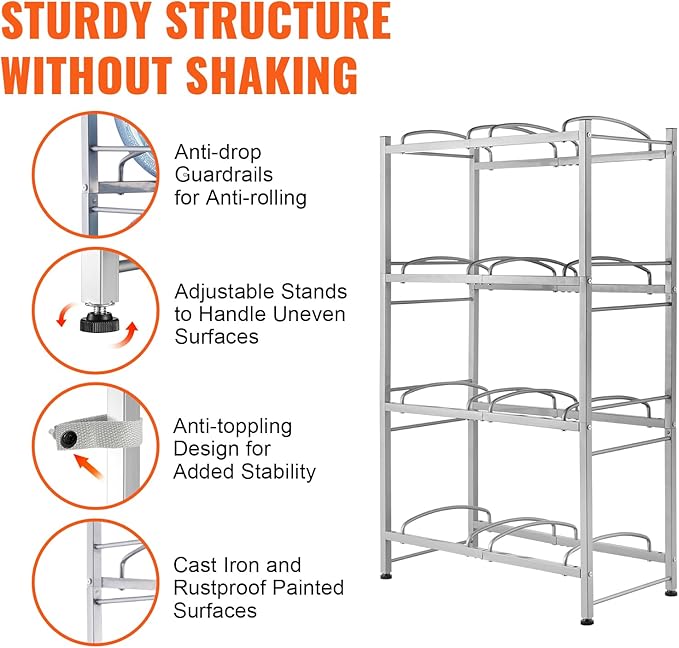 STURDY STRUCTURE WITHOUT SHAKING

Anti-drop Guardrails for Anti-rolling

Adjustable Stands to Handle Uneven Surfaces

Anti-toppling Design for Added Stability

Cast Iron and Rustproof Painted Surfaces