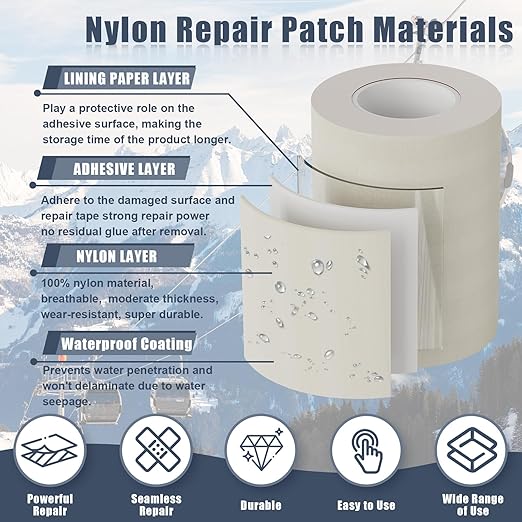 Nylon Repair Patch Materials

LINING PAPER LAYER

Play a protective role on the adhesive surface, making the storage time of the product longer.

ADHESIVE LAYER

Adhere to the damaged surface and repair tape strong repair power no residual glue after removal.

NYLON LAYER

100% nylon material, breathable, moderate thickness, wear-resistant, super durable.

Waterproof Coating

Prevents water penetration and won't delaminate due to water seepage.

Powerful Repair

Seamless Repair

Durable

Easy to Use

Wide Range of Use