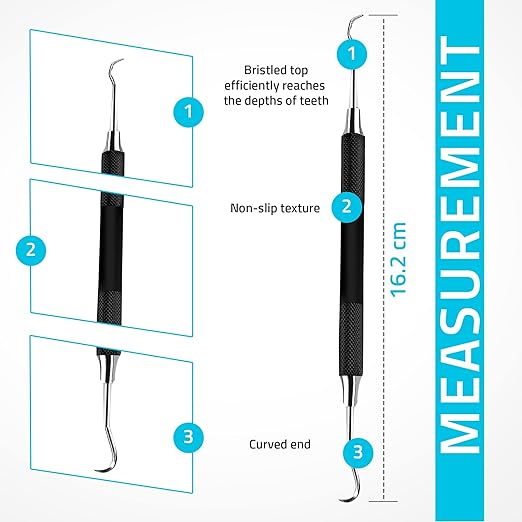 1

2

3

Bristled top efficiently reaches the depths of teeth

Non-slip texture

Curved end

1

2

3

16.2 cm

MEASUREMENT