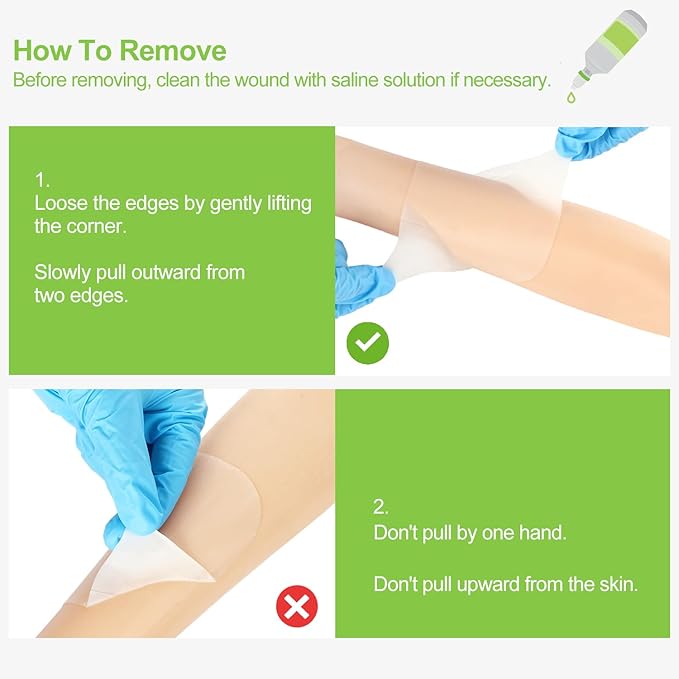 How To Remove

Before removing, clean the wound with saline solution if necessary.

1.
Loose the edges by gently lifting the corner.

Slowly pull outward from two edges.

2.
Don't pull by one hand.

Don't pull upward from the skin.