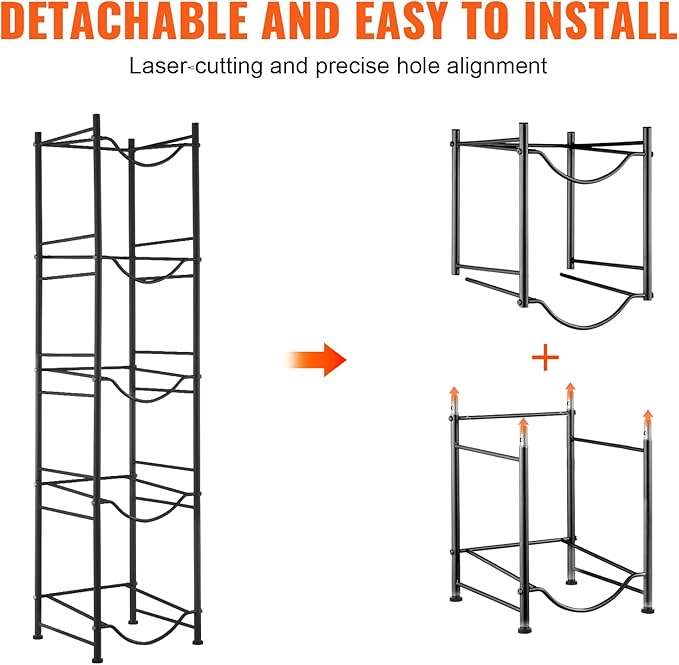 DETACHABLE AND EASY TO INSTALL

Laser-cutting and precise hole alignment

+