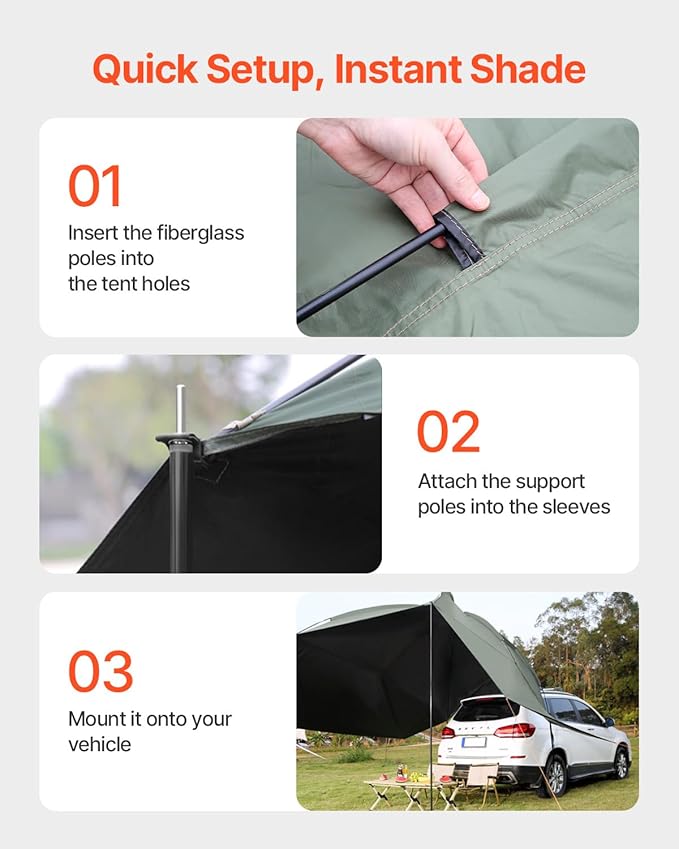 Quick Setup, Instant Shade

01
Insert the fiberglass poles into the tent holes

02
Attach the support poles into the sleeves

03
Mount it onto your vehicle