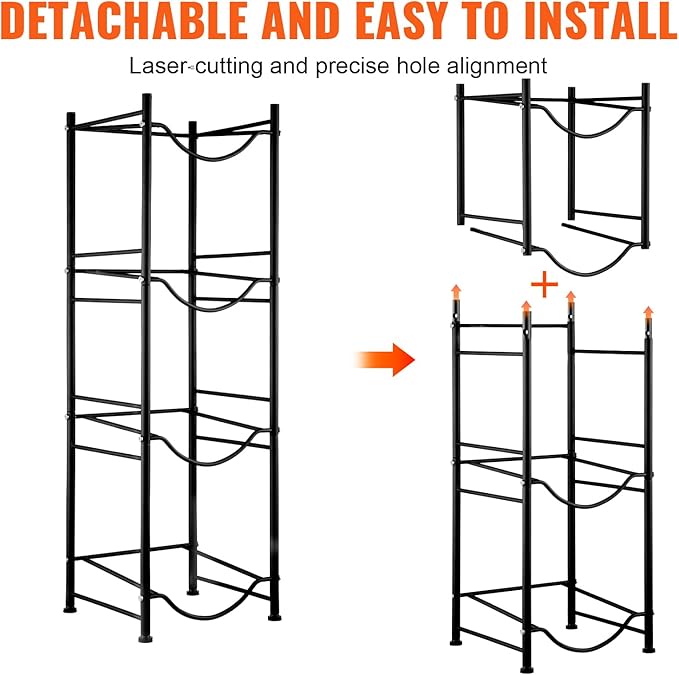 DETACHABLE AND EASY TO INSTALL

Laser-cutting and precise hole alignment

+