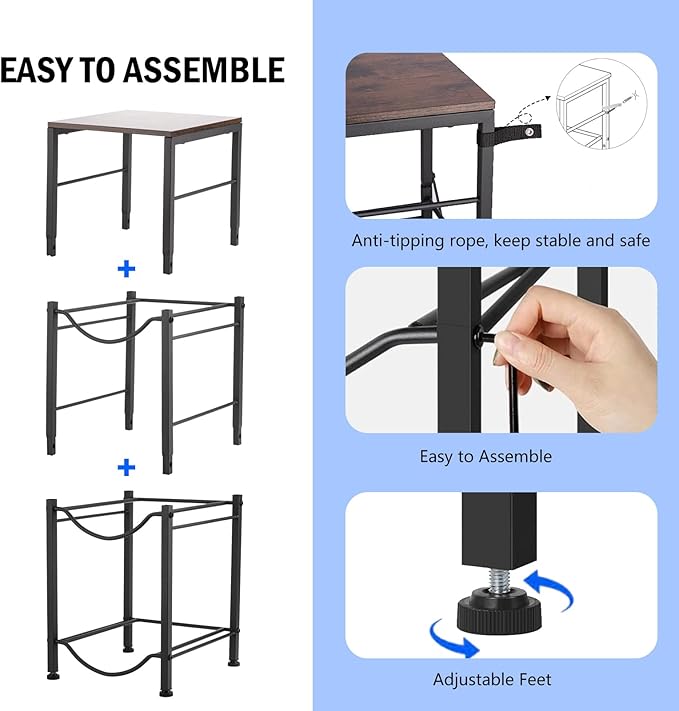 EASY TO ASSEMBLE

+

+

Anti-tipping rope, keep stable and safe

Easy to Assemble

Adjustable Feet