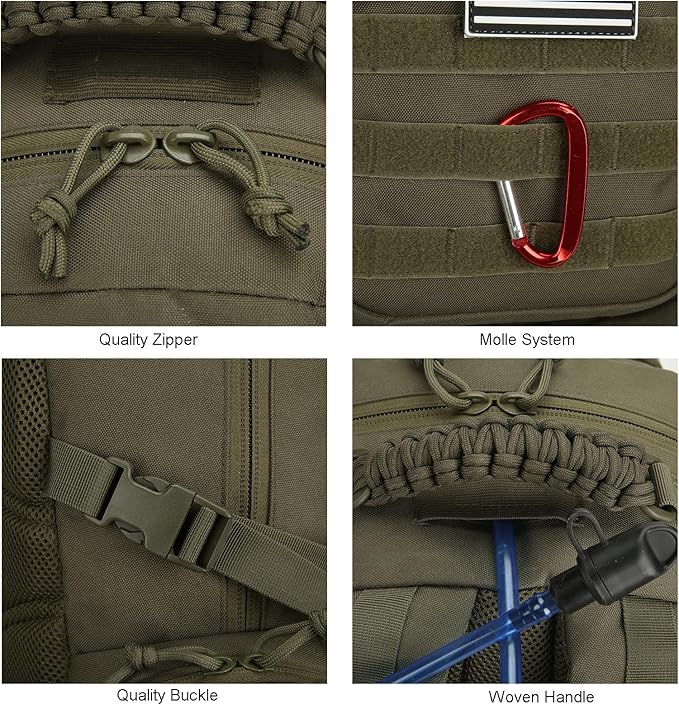 Quality Zipper

Molle System

Quality Buckle

Woven Handle