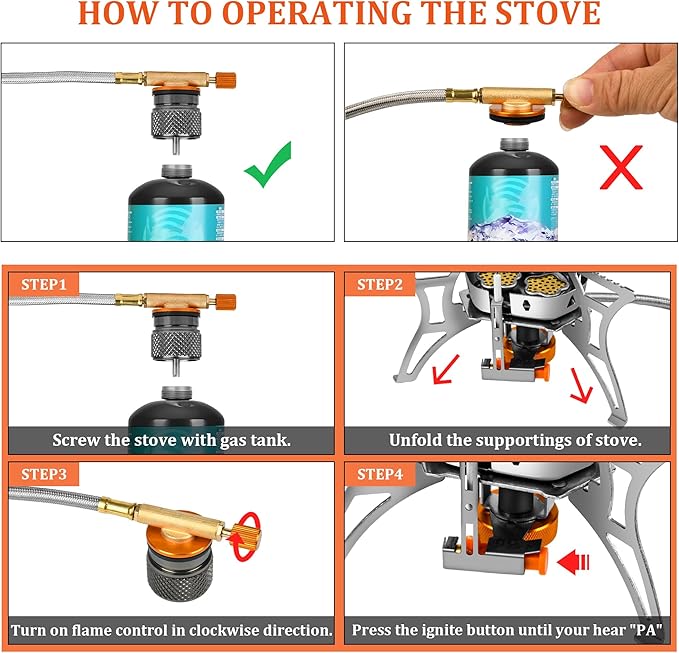 HOW TO OPERATING THE STOVE

STEP1

Screw the stove with gas tank.

STEP2

Unfold the supportings of stove.

STEP3

Turn on flame control in clockwise direction.

STEP4

Press the ignite button until your hear "PA"