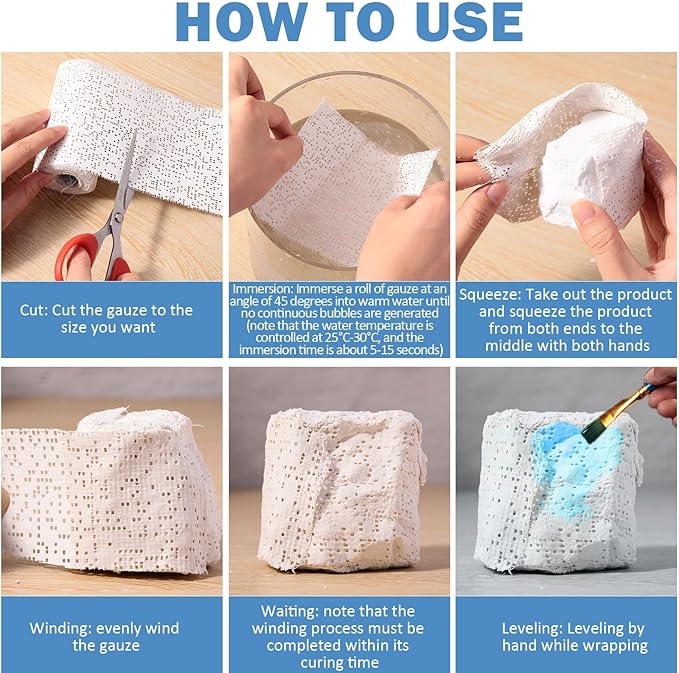 HOW TO USE

Cut: Cut the gauze to the size you want

Immersion: Immerse a roll of gauze at an angle of 45 degrees into warm water until no continuous bubbles are generated (note that the water temperature is controlled at 25°C-30°C, and the immersion time is about 5-15 seconds)

Squeeze: Take out the product and squeeze the product from both ends to the middle with both hands

Winding: evenly wind the gauze

Waiting: note that the winding process must be completed within its curing time

Leveling: Leveling by hand while wrapping