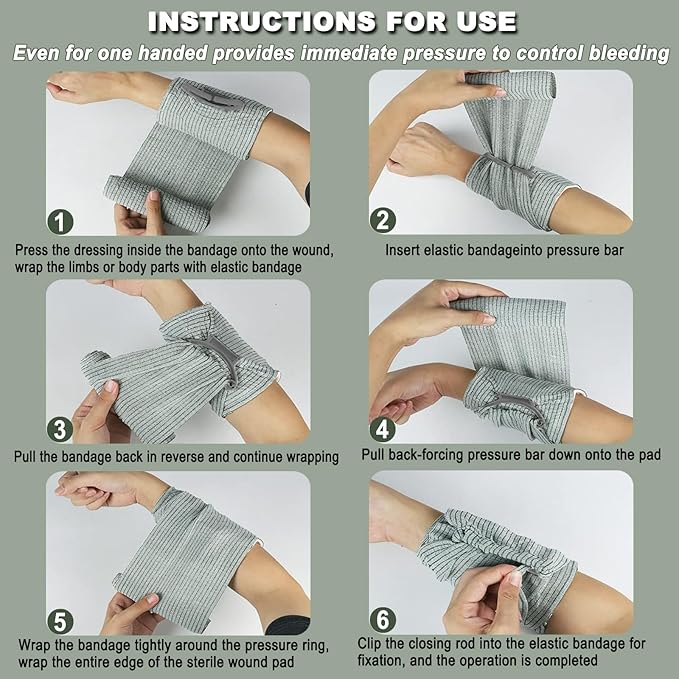 INSTRUCTIONS FOR USE

Even for one handed provides immediate pressure to control bleeding

1

Press the dressing inside the bandage onto the wound, wrap the limbs or body parts with elastic bandage

2

Insert elastic bandageinto pressure bar

3

Pull the bandage back in reverse and continue wrapping

4

Pull back-forcing pressure bar down onto the pad

5

Wrap the bandage tightly around the pressure ring, wrap the entire edge of the sterile wound pad

6

Clip the closing rod into the elastic bandage for fixation, and the operation is completed