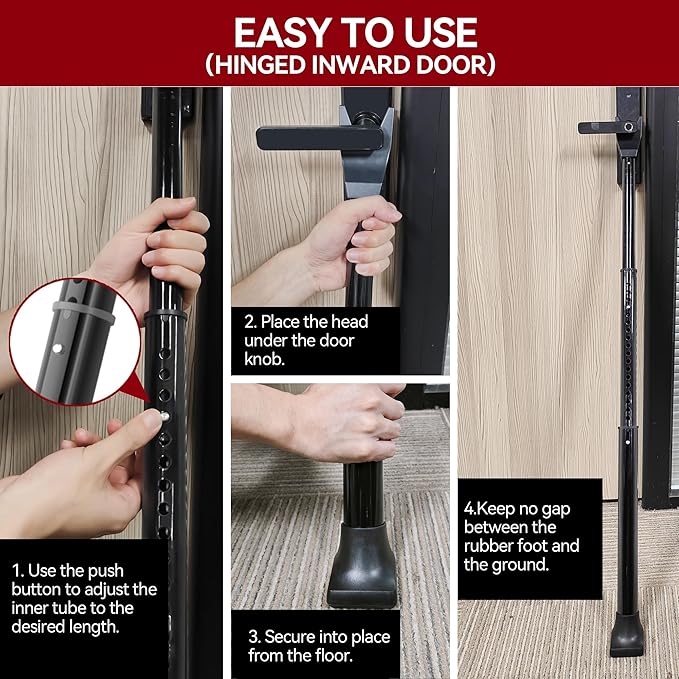 EASY TO USE
(HINGED INWARD DOOR)

1. Use the push button to adjust the inner tube to the desired length.

2. Place the head under the door knob.

3. Secure into place from the floor.

4.Keep no gap between the rubber foot and the ground.