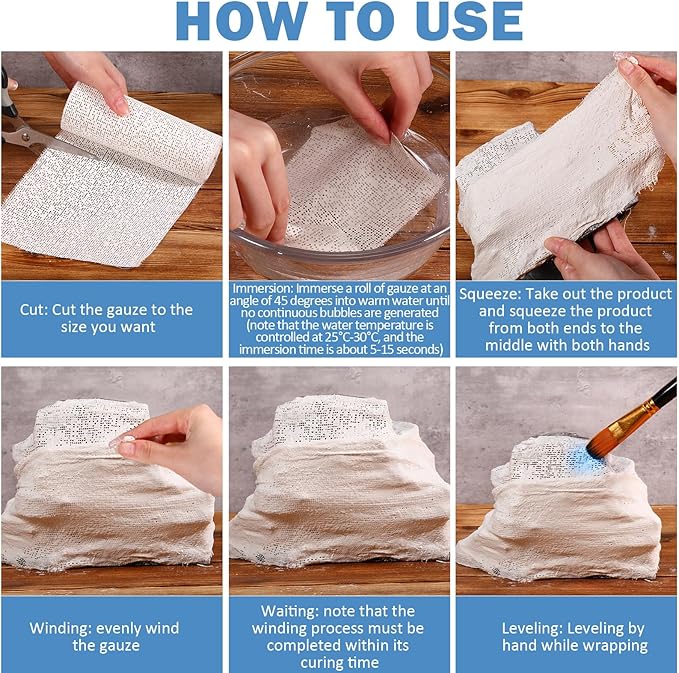 HOW TO USE

Cut: Cut the gauze to the size you want

Immersion: Immerse a roll of gauze at an angle of 45 degrees into warm water until no continuous bubbles are generated (note that the water temperature is controlled at 25°C-30°C, and the immersion time is about 5-15 seconds)

Squeeze: Take out the product and squeeze the product from both ends to the middle with both hands

Winding: evenly wind the gauze

Waiting: note that the winding process must be completed within its curing time

Leveling: Leveling by hand while wrapping