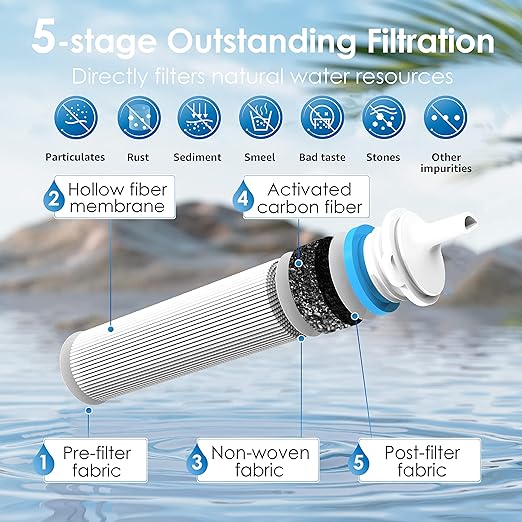 5-stage Outstanding Filtration

Directly filters natural water resources

Particulates Rust Sediment Smeel Bad taste Stones Other impurities

2 Hollow fiber membrane

4 Activated carbon fiber

1 Pre-filter fabric

3 Non-woven fabric

5 Post-filter fabric