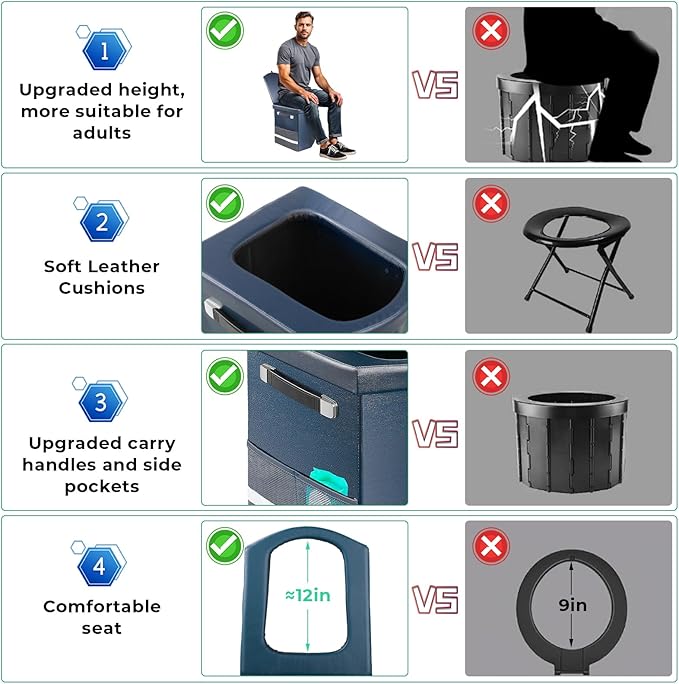 1
Upgraded height, more suitable for adults

VS

2
Soft Leather Cushions

VS

3
Upgraded carry handles and side pockets

VS

4
Comfortable seat

≈12in

VS

9in